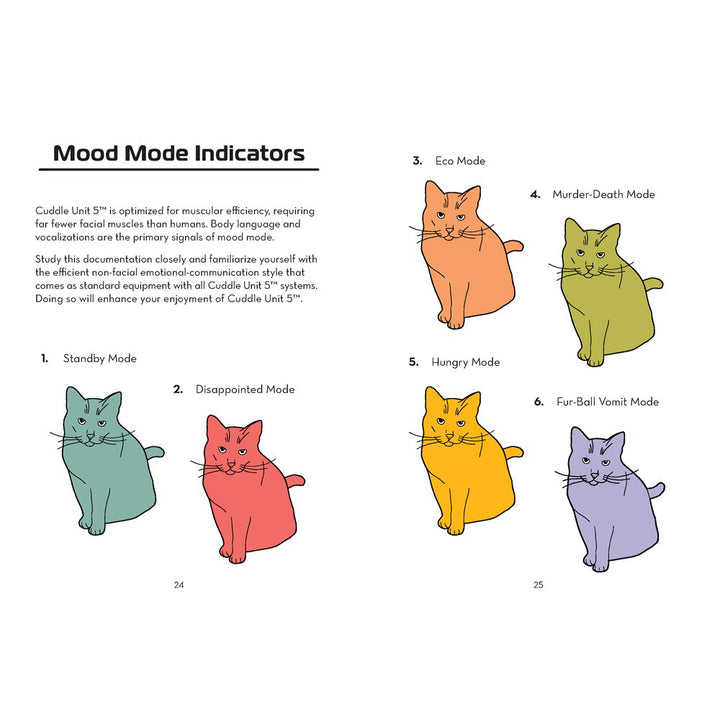 Mood Mode Indicators

Cuddle Unit 5™ is optimized for muscular efficiency, requiring far fewer facial muscles than humans. Body language and vocalizations are the primary signals of mood mode.

Study this documentation closely and familiarize yourself with the efficient non-facial emotional-communication style that comes as standard equipment with all Cuddle Unit 5™ systems. Doing so will enhance your enjoyment of Cuddle Unit 5™.

1. Standby Mode

2. Disappointed Mode

24

3. Eco Mode

4. Murder-Death Mode

5. Hungry Mode

6. Fur-Ball Vomit Mode

25